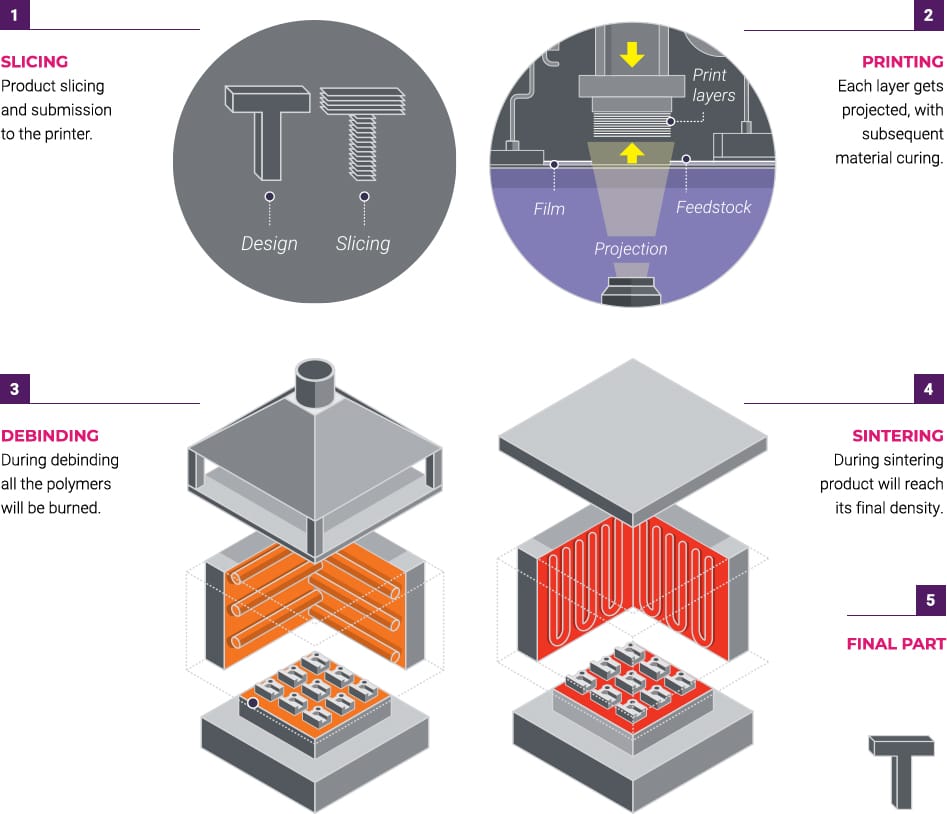 1

SLICING
Product slicing and submission to the printer.

Design
Slicing

2

PRINTING
Each layer gets projected, with subsequent material curing.

Print layers
Film
Feedstock
Projection

3

DEBINDING
During debinding all the polymers will be burned.

4

SINTERING
During sintering product will reach its final density.

5

FINAL PART